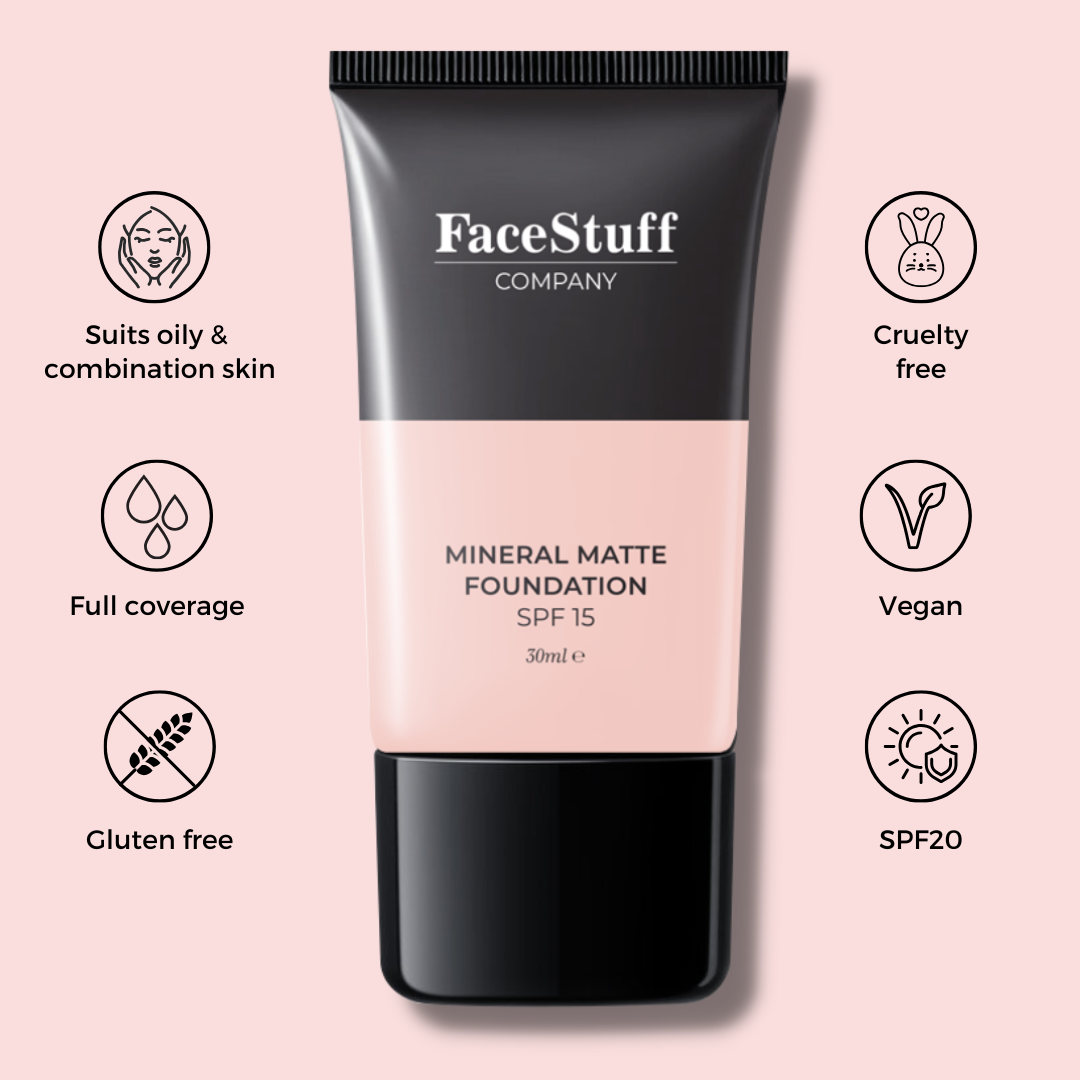 Suits oily & combination skin

Full coverage

Gluten free

FaceStuff
COMPANY

MINERAL MATTE FOUNDATION
SPF 15
30ml ℮

Cruelty free

Vegan

SPF20